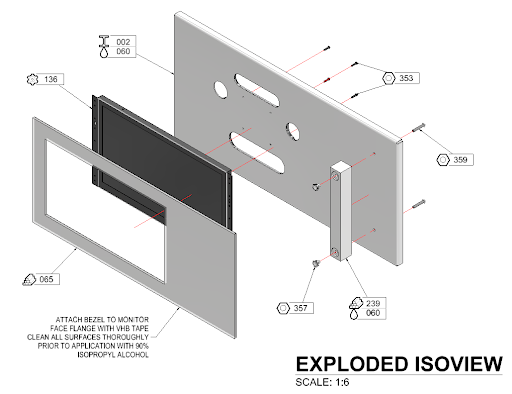 002
060

136

353

359

065

357

239
060

ATTACH BEZEL TO MONITOR FACE FLANGE WITH VHB TAPE CLEAN ALL SURFACES THOROUGHLY PRIOR TO APPLICATION WITH 90% ISOPROPYL ALCOHOL

EXPLODED ISOVIEW
SCALE: 1:6