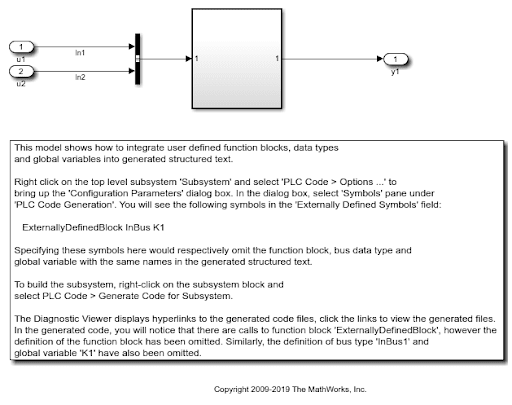 1
u1
In1
2
u2
In2
1
1
1
y1

This model shows how to integrate user defined function blocks, data types and global variables into generated structured text.

Right click on the top level subsystem 'Subsystem' and select 'PLC Code > Options ...' to bring up the 'Configuration Parameters' dialog box. In the dialog box, select 'Symbols' pane under 'PLC Code Generation'. You will see the following symbols in the 'Externally Defined Symbols' field:

ExternallyDefinedBlock InBus K1

Specifying these symbols here would respectively omit the function block, bus data type and global variable with the same names in the generated structured text.

To build the subsystem, right-click on the subsystem block and select PLC Code > Generate Code for Subsystem.

The Diagnostic Viewer displays hyperlinks to the generated code files, click the links to view the generated files. In the generated code, you will notice that there are calls to function block 'ExternallyDefinedBlock', however the definition of the function block has been omitted. Similarly, the definition of bus type 'InBus1' and global variable 'K1' have also been omitted.

Copyright 2009-2019 The MathWorks, Inc.