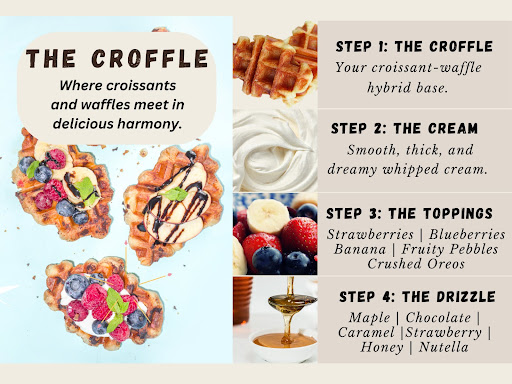 THE CROFFLE
Where croissants and waffles meet in delicious harmony.

STEP 1: THE CROFFLE
Your croissant-waffle hybrid base.

STEP 2: THE CREAM
Smooth, thick, and dreamy whipped cream.

STEP 3: THE TOPPINGS
Strawberries | Blueberries
Banana | Fruity Pebbles
Crushed Oreos

STEP 4: THE DRIZZLE
Maple | Chocolate |
Caramel |Strawberry |
Honey | Nutella