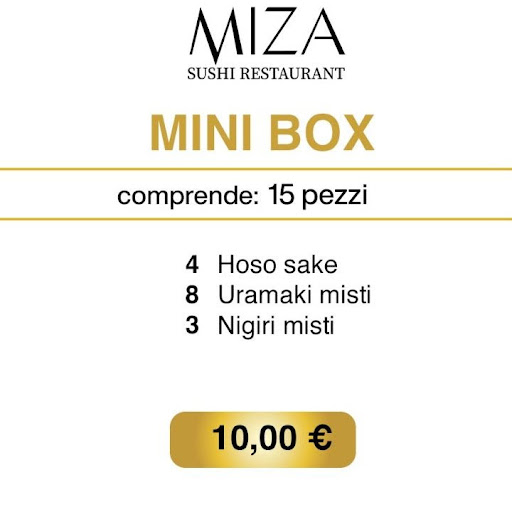 MIZA
SUSHI RESTAURANT

MINI BOX

comprende: 15 pezzi

4 Hoso sake
8 Uramaki misti
3 Nigiri misti

10,00 €