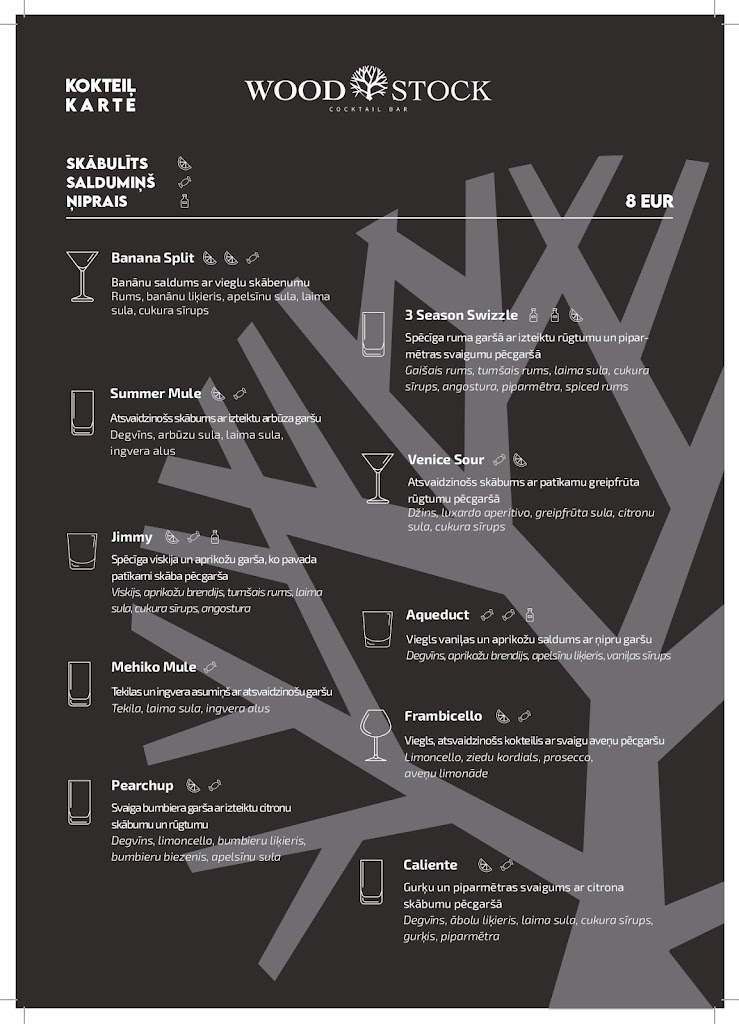 KOKTEIĻ KARTE

WOOD STOCK
COCKTAIL BAR

SKĀBULĪTS
SALDUMIŅŠ
ŅIPRAIS

8 EUR

Banana Split
Banānu saldums ar vieglu skābenumu
Rums, banānu liķieris, apelsīnu sula, laima sula, cukura sīrups

Summer Mule
Atsvaidzinošs skābums ar izteiktu arbūza garšu
Degvīns, arbūzu sula, laima sula, ingvera alus

Jimmy
Spēcīga viskija un aprikožu garša, ko pavada patīkami skāba pēcgarša
Viskijs, aprikožu brendijs, tumšais rums, laima sula, cukura sīrups, angostura

Mehiko Mule
Tekilas un ingvera asumiņš ar atsvaidzinošu garšu
Tekila, laima sula, ingvera alus

Pearchup
Svaiga bumbiera garša ar izteiktu citronu skābumu un rūgtumu
Degvīns, limoncello, bumbieru liķieris, bumbieru biezenis, apelsīnu sula

3 Season Swizzle
Spēcīga ruma garšā ar izteiktu rūgtumu un piparmētras svaigumu pēcgaršā
Gaišais rums, tumšais rums, laima sula, cukura sīrups, angostura, piparmētra, spiced rums

Venice Sour
Atsvaidzinošs skābums ar patīkamu greipfrūta rūgtumu pēcgaršā
Džins, luxardo aperitivo, greipfrūta sula, citronu sula, cukura sīrups

Aqueduct
Viegls vaniļas un aprikožu saldums ar ņipru garšu
Degvīns, aprikožu brendijs, apelsīnu liķieris, vaniļas sīrups

Frambicello
Viegls, atsvaidzinošs kokteilis ar svaigu aveņu pēcgaršu
Limoncello, ziedu kordials, prosecco, aveņu limonāde

Caliente
Gurķu un piparmētras svaigums ar citrona skābumu pēcgaršā
Degvīns, ābolu liķieris, laima sula, cukura sīrups, gurķis, piparmētra